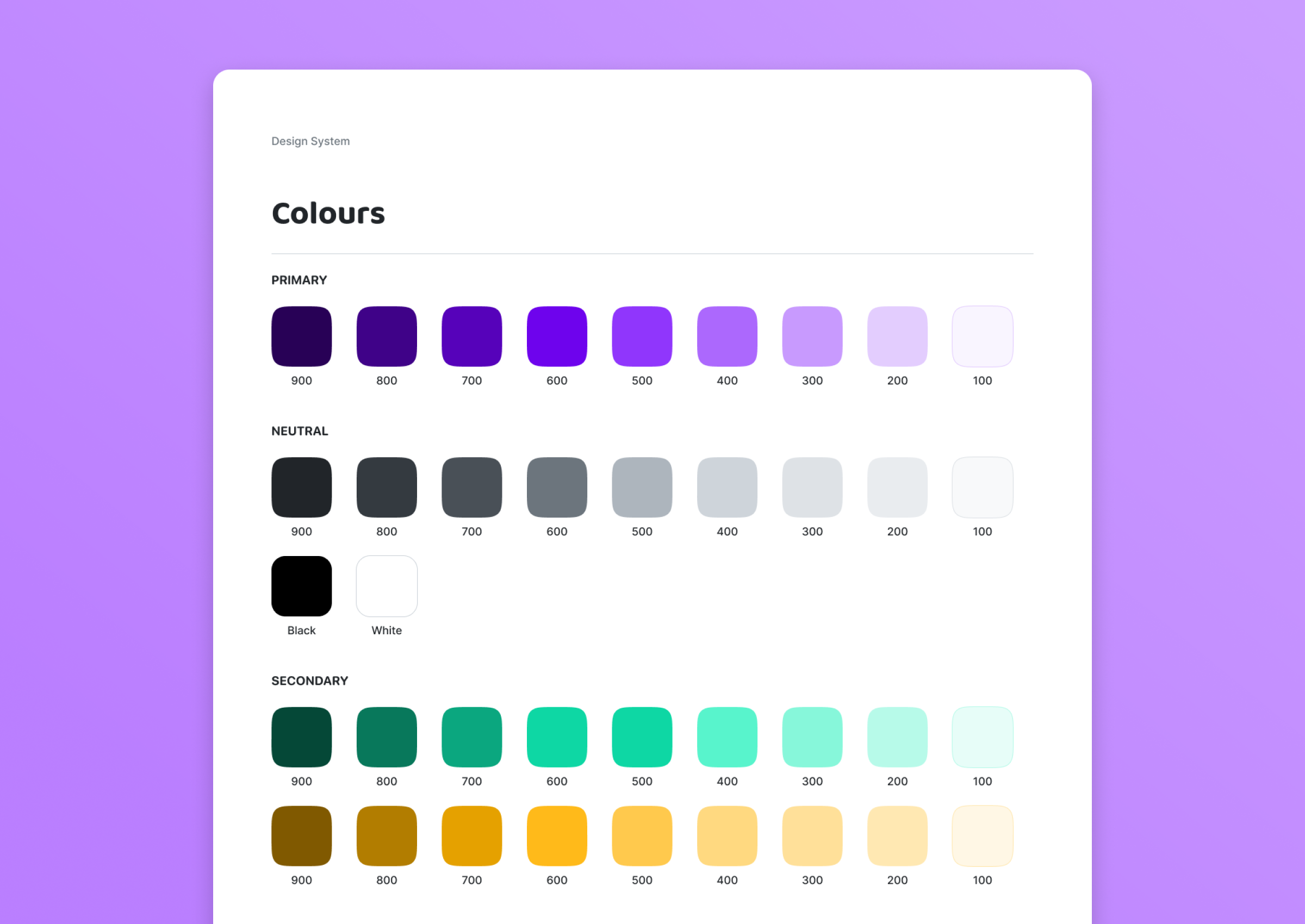 Design System

Colours

PRIMARY

900 800 700 600 500 400 300 200 100

NEUTRAL

900 800 700 600 500 400 300 200 100

Black White

SECONDARY

900 800 700 600 500 400 300 200 100

900 800 700 600 500 400 300 200 100